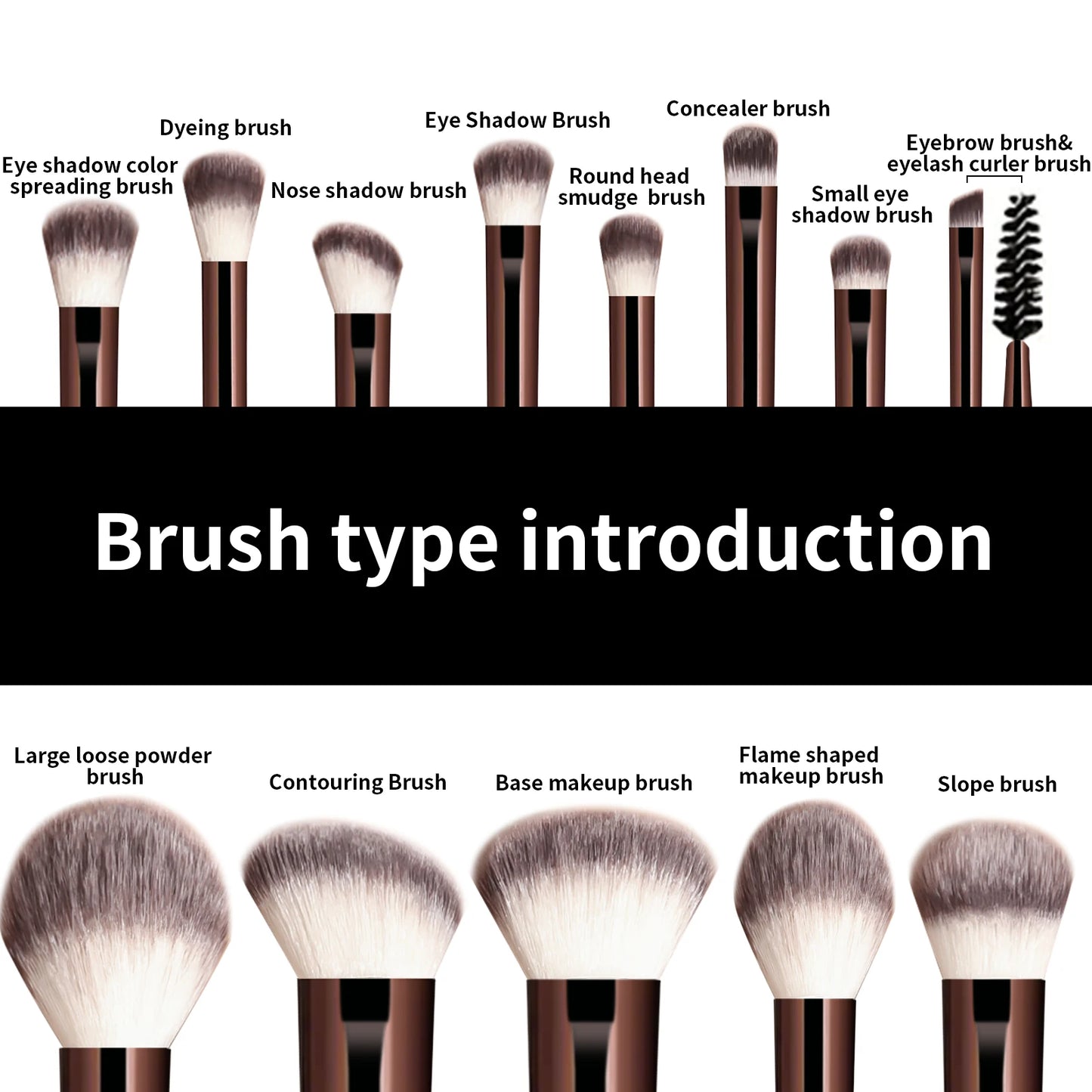 Eye shadow color spreading brush

Dyeing brush

Nose shadow brush

Eye Shadow Brush

Round head smudge brush

Concealer brush

Small eye shadow brush

Eyebrow brush& eyelash curler brush

Brush type introduction

Large loose powder brush

Contouring Brush

Base makeup brush

Flame shaped makeup brush

Slope brush